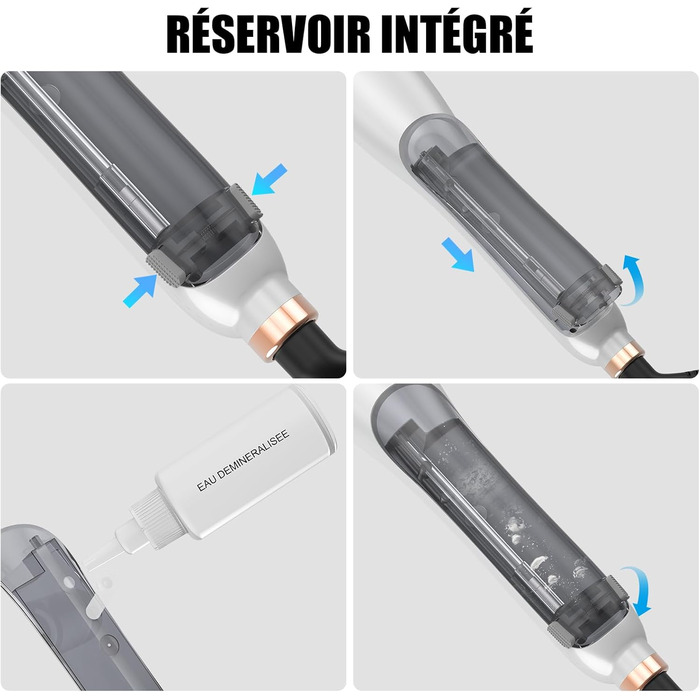 RÉSERVOIR INTÉGRÉ

EAU DEMINERALISEE