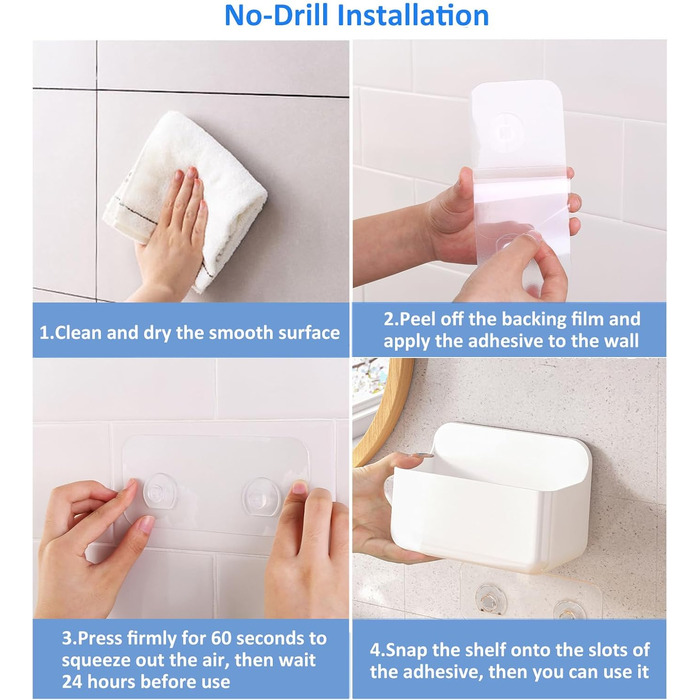 No-Drill Installation

1.Clean and dry the smooth surface

2.Peel off the backing film and apply the adhesive to the wall

3.Press firmly for 60 seconds to squeeze out the air, then wait 24 hours before use

4.Snap the shelf onto the slots of the adhesive, then you can use it