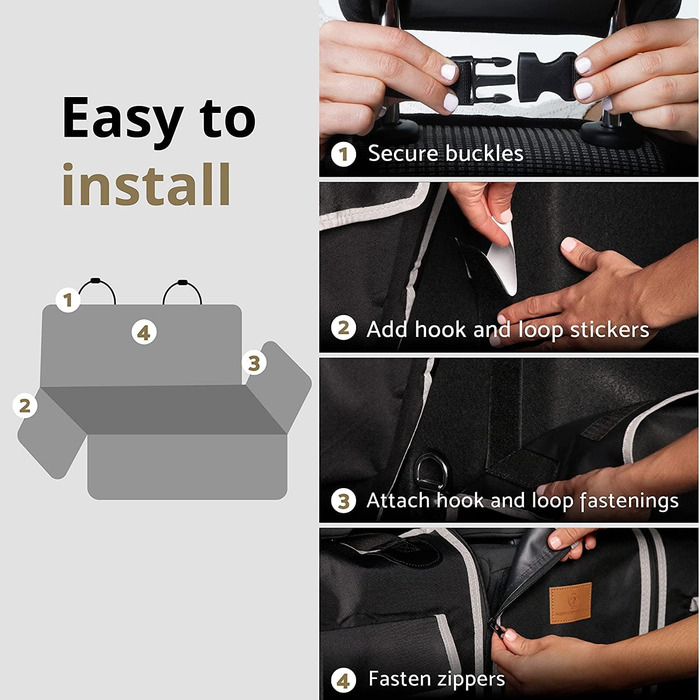 Easy to install

1
4
3
2

1 Secure buckles

2 Add hook and loop stickers

3 Attach hook and loop fastenings

4 Fasten zippers