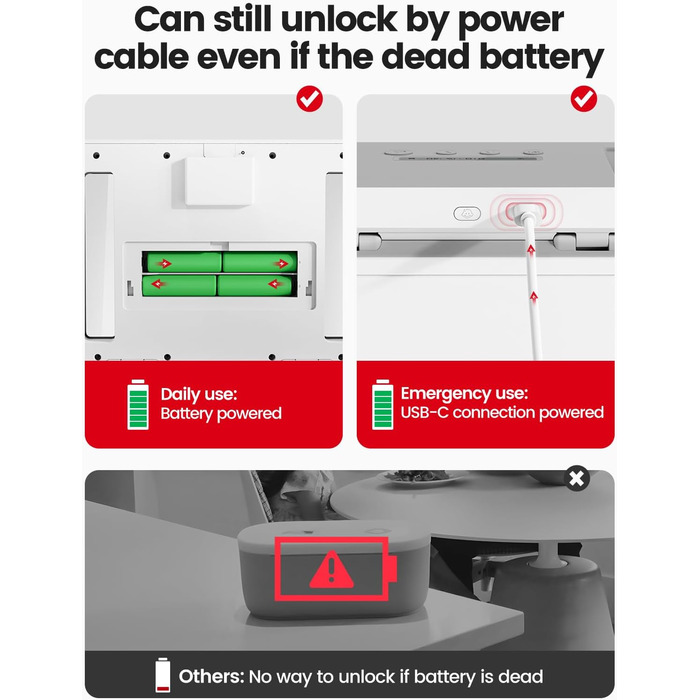 Can still unlock by power cable even if the dead battery

Daily use:
Battery powered

Emergency use:
USB-C connection powered

Others: No way to unlock if battery is dead