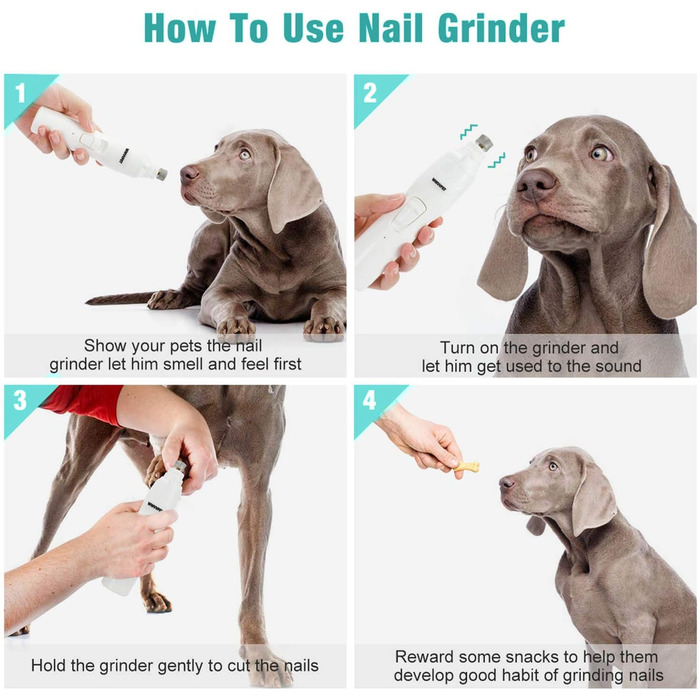 How To Use Nail Grinder

1

Show your pets the nail grinder let him smell and feel first

2

Turn on the grinder and let him get used to the sound

3

Hold the grinder gently to cut the nails

4

Reward some snacks to help them develop good habit of grinding nails