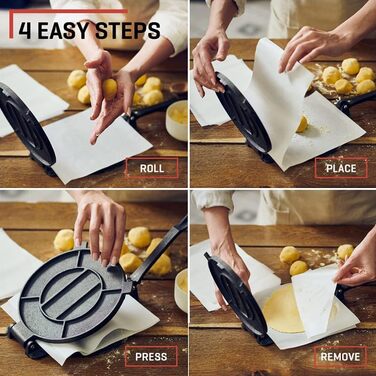 4 EASY STEPS

ROLL

PLACE

PRESS

REMOVE