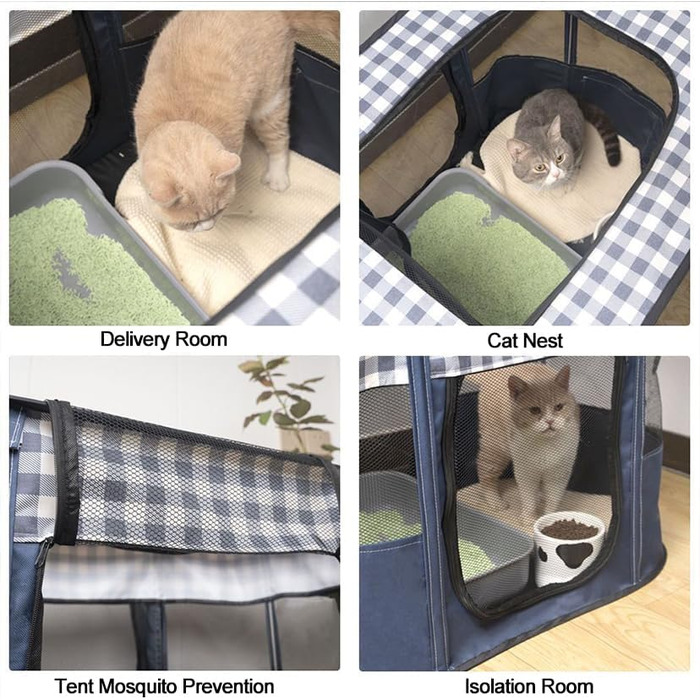 Delivery Room

Cat Nest

Tent Mosquito Prevention

Isolation Room