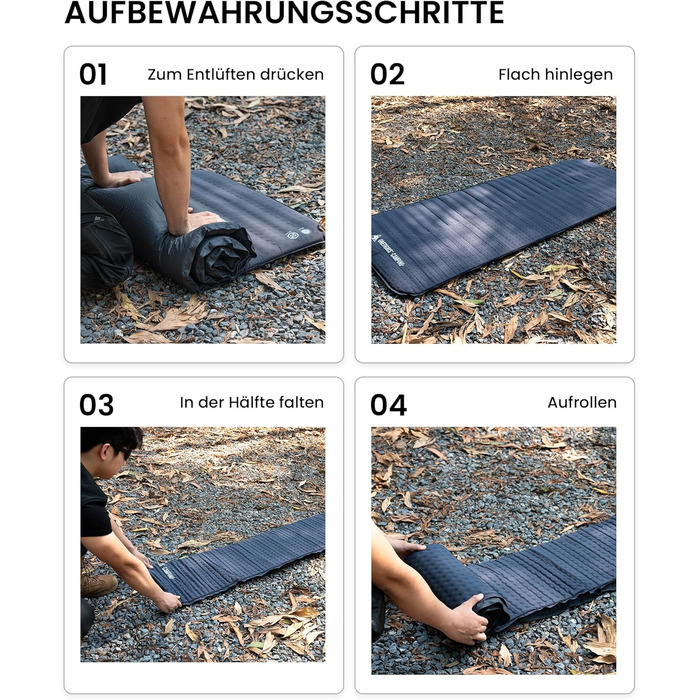 AUFBEWAHRUNGSSCHRITTE

01 Zum Entlüften drücken

02 Flach hinlegen

03 In der Hälfte falten

04 Aufrollen