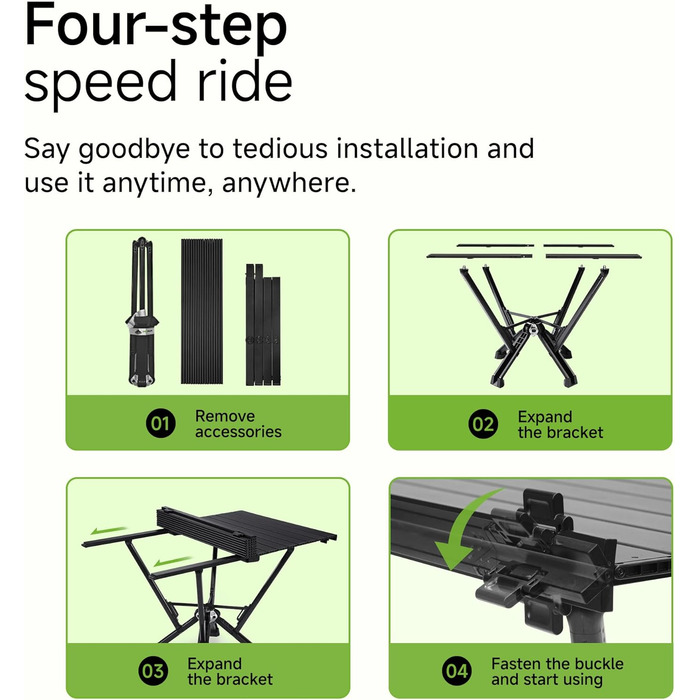 Four-step
speed ride

Say goodbye to tedious installation and use it anytime, anywhere.

01 Remove accessories

02 Expand the bracket

03 Expand the bracket

04 Fasten the buckle and start using