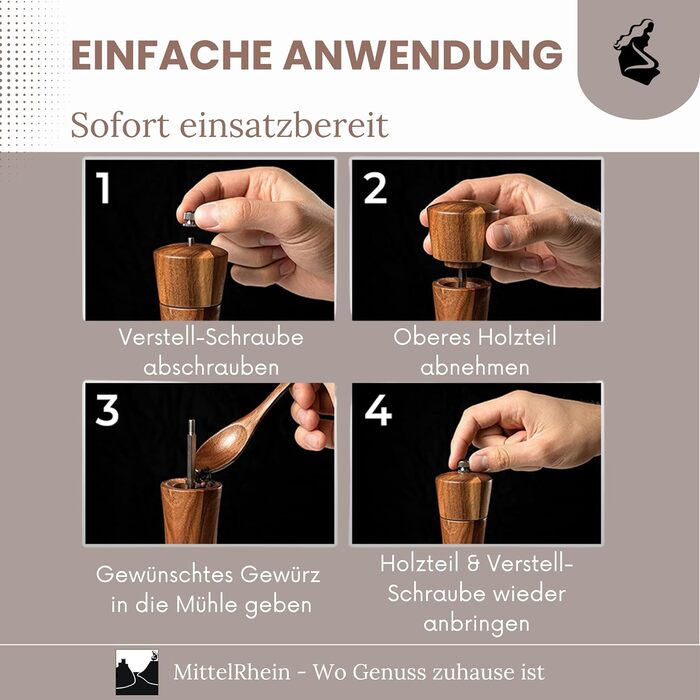 EINFACHE ANWENDUNG

Sofort einsatzbereit

1

Verstell-Schraube abschrauben

2

Oberes Holzteil abnehmen

3

Gewünschtes Gewürz in die Mühle geben

4

Holzteil & Verstell-Schraube wieder anbringen

MittelRhein - Wo Genuss zuhause ist