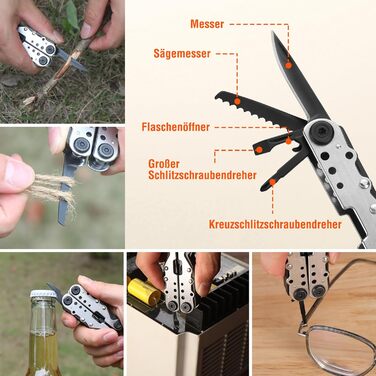 Messer

Sägemesser

Flaschenöffner

Großer
Schlitzschraubendreher

Kreuzschlitzschraubendreher