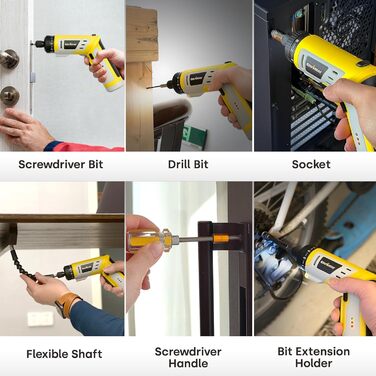 Screwdriver Bit

Drill Bit

Socket

Flexible Shaft

Screwdriver Handle

Bit Extension Holder