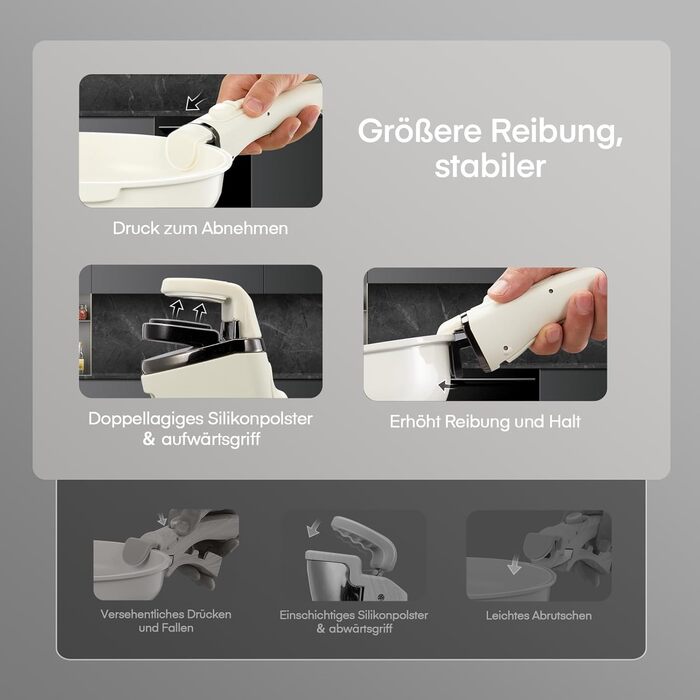 Größere Reibung, stabiler

Druck zum Abnehmen

Doppellagiges Silikonpolster & aufwärtsgriff

Erhöht Reibung und Halt

Versehentliches Drücken und Fallen

Einschichtiges Silikonpolster & abwärtsgriff

Leichtes Abrutschen