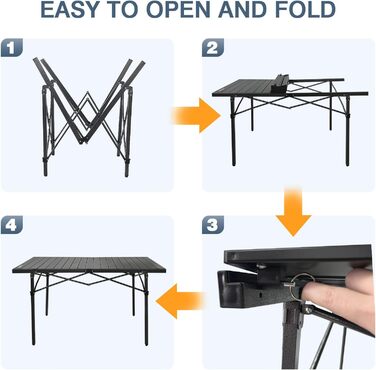 EASY TO OPEN AND FOLD

1

2

4

3