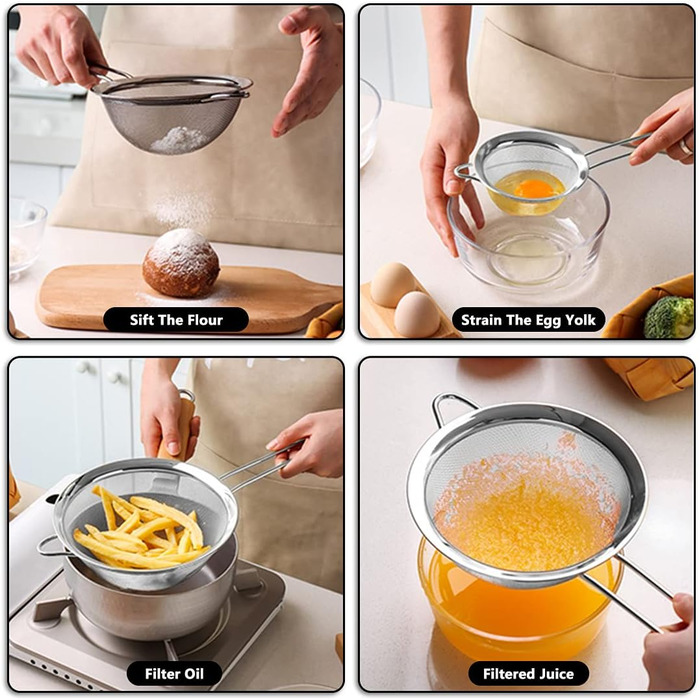 Sift The Flour

Strain The Egg Yolk

Filter Oil

Filtered Juice