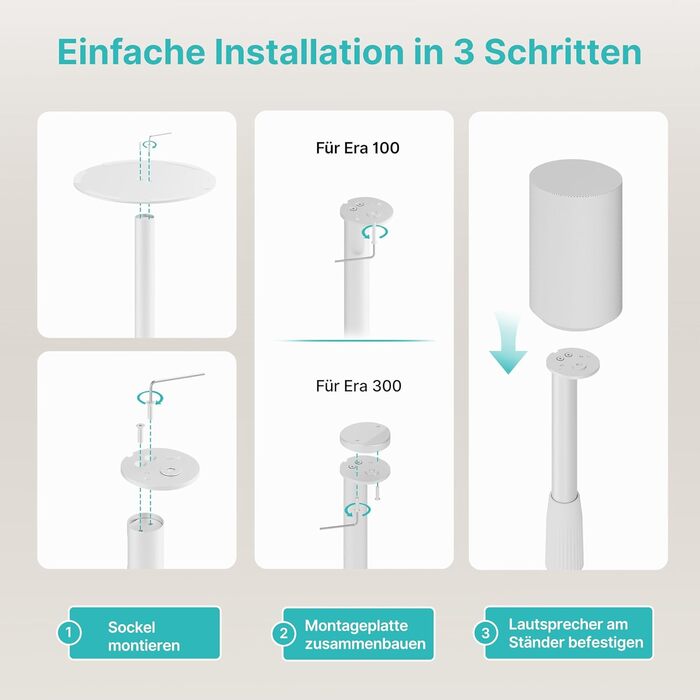 Einfache Installation in 3 Schritten

Für Era 100

Für Era 300

1 Sockel montieren

2 Montageplatte zusammenbauen

3 Lautsprecher am Ständer befestigen