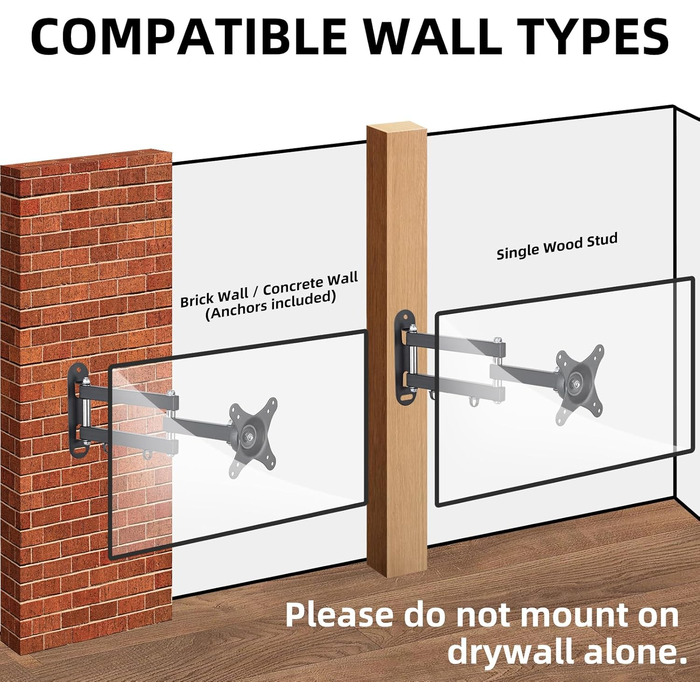 COMPATIBLE WALL TYPES

Brick Wall / Concrete Wall (Anchors included)

Single Wood Stud

Please do not mount on drywall alone.