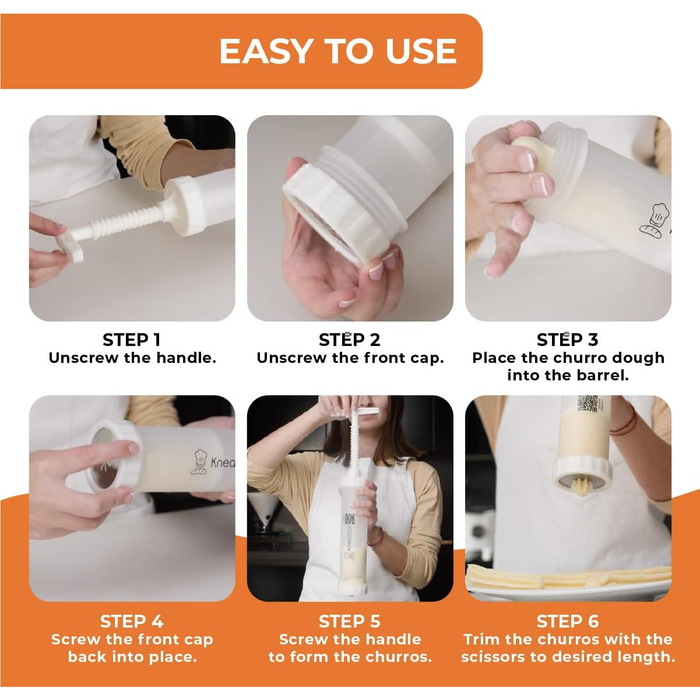 EASY TO USE

Knea

STEP 1
Unscrew the handle.

STEP 2
Unscrew the front cap.

STEP 3
Place the churro dough into the barrel.

STEP 4
Screw the front cap back into place.

STEP 5
Screw the handle to form the churros.

STEP 6
Trim the churros with the scissors to desired length.