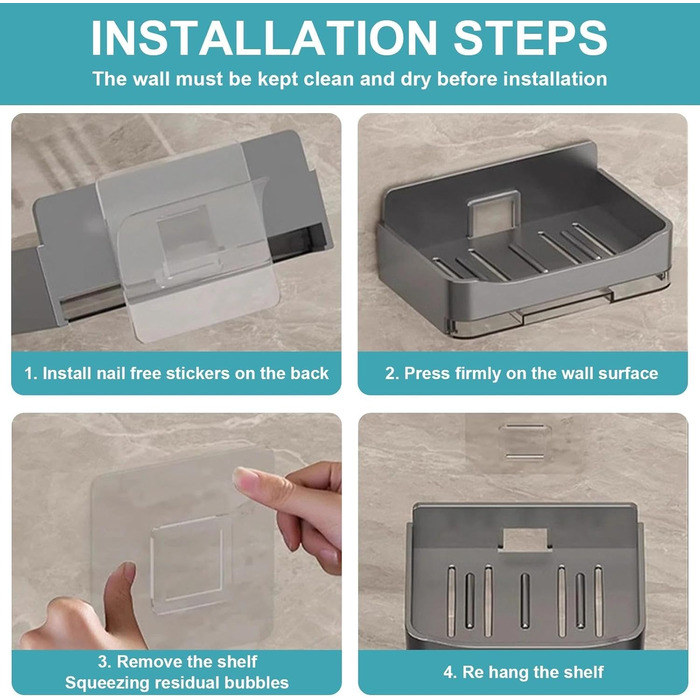 INSTALLATION STEPS
The wall must be kept clean and dry before installation

1. Install nail free stickers on the back

2. Press firmly on the wall surface

3. Remove the shelf
Squeezing residual bubbles

4. Re hang the shelf