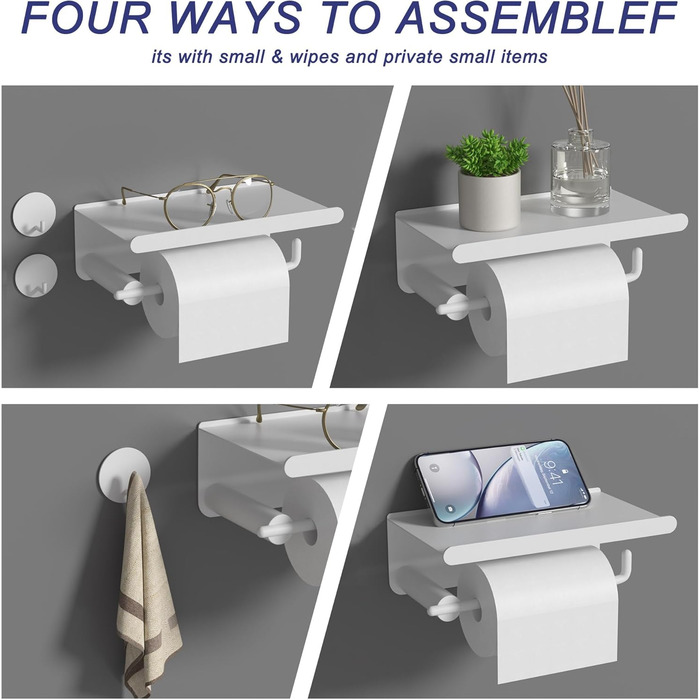 FOUR WAYS TO ASSEMBLEF

its with small & wipes and private small items