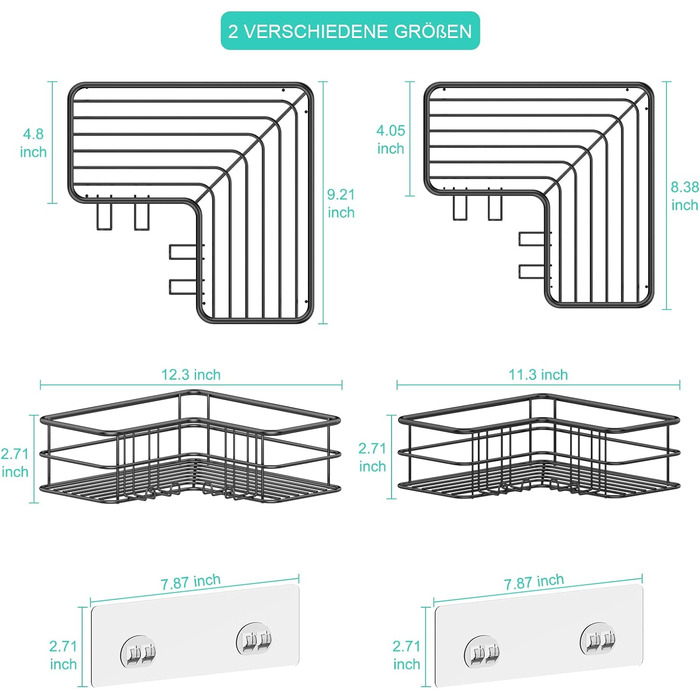 2 VERSCHIEDENE GRÖßEN

4.8 inch

9.21 inch

4.05 inch

8.38 inch

12.3 inch

2.71 inch

11.3 inch

2.71 inch

7.87 inch

2.71 inch

7.87 inch

2.71 inch