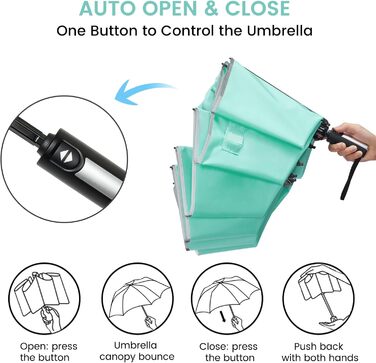 AUTO OPEN & CLOSE
One Button to Control the Umbrella

Open: press the button

Umbrella canopy bounce

Close: press the button

Push back with both hands