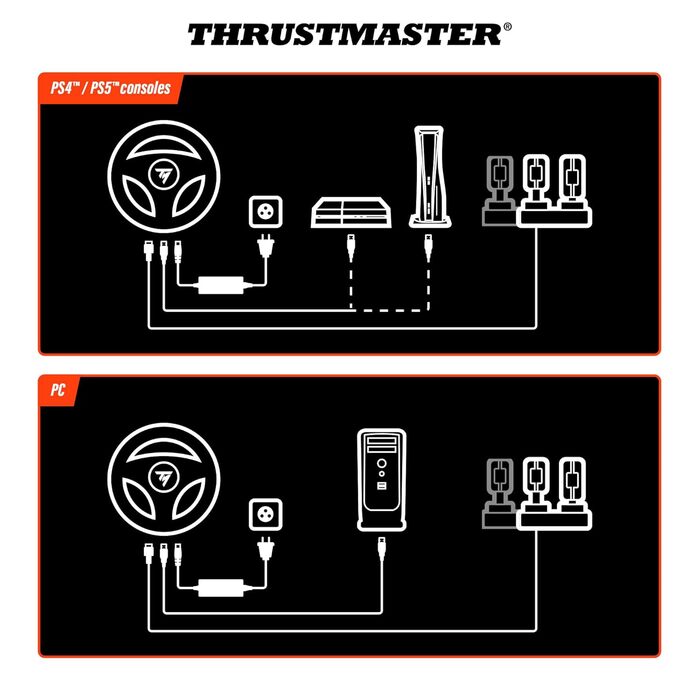 THRUSTMASTER®

PS4™ / PS5™ consoles

PC