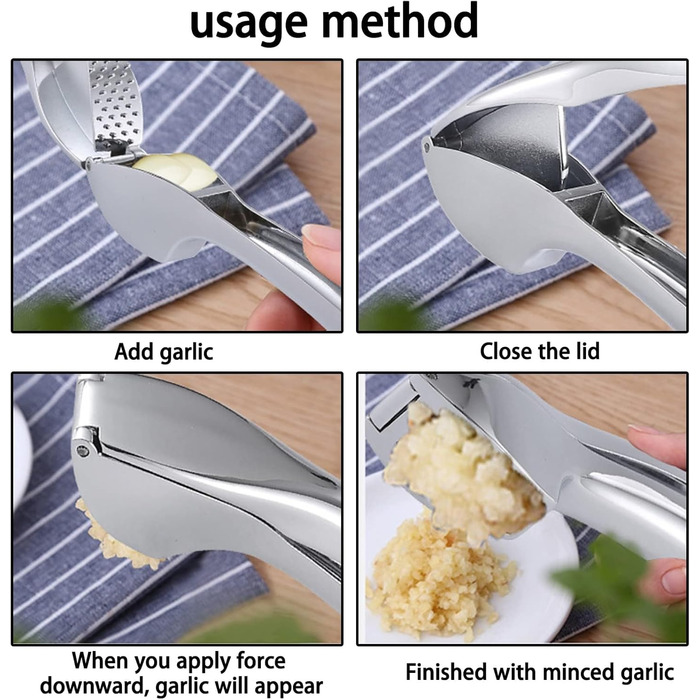 usage method

Add garlic

Close the lid

When you apply force downward, garlic will appear

Finished with minced garlic