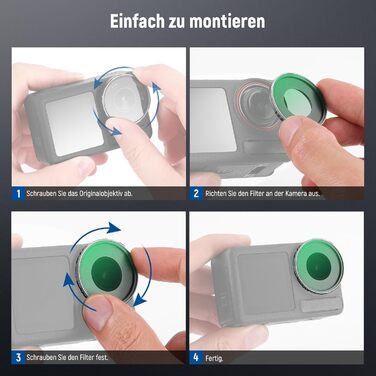 Einfach zu montieren

1 Schrauben Sie das Originalobjektiv ab.

2 Richten Sie den Filter an der Kamera aus.

3 Schrauben Sie den Filter fest.

4 Fertig.