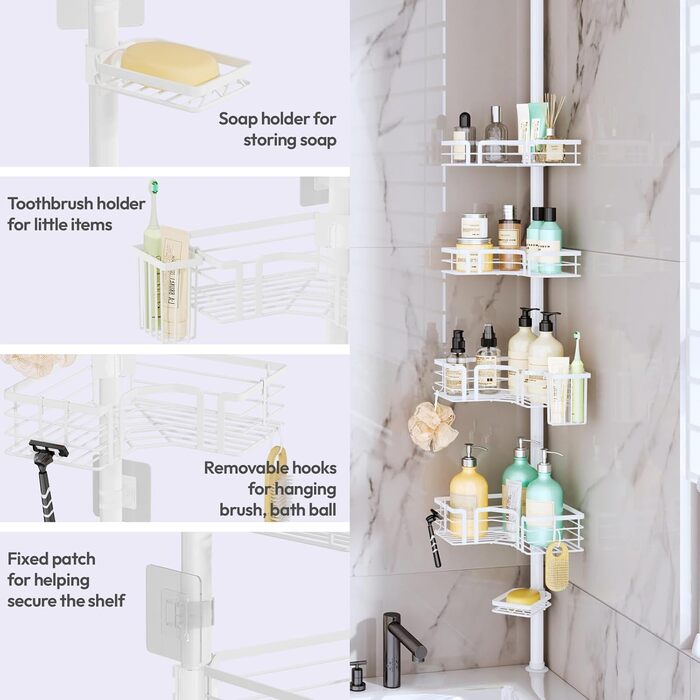 Soap holder for storing soap

Toothbrush holder for little items

Removable hooks for hanging brush, bath ball

Fixed patch for helping secure the shelf