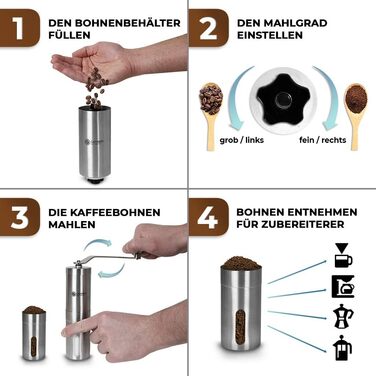 1 DEN BOHNENBEHÄLTER FÜLLEN

2 DEN MAHLGRAD EINSTELLEN

grob / links

fein / rechts

3 DIE KAFFEEBOHNEN MAHLEN

4 BOHNEN ENTNEHMEN FÜR ZUBEREITERER