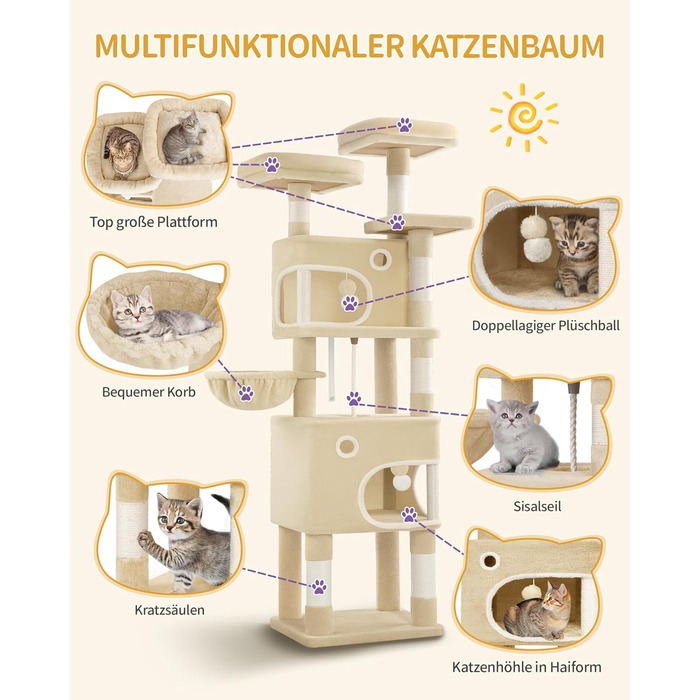 MULTIFUNKTIONALER KATZENBAUM

Top große Plattform

Doppellagiger Plüschball

Bequemer Korb

Sisalseil

Kratzsäulen

Katzenhöhle in Haiform