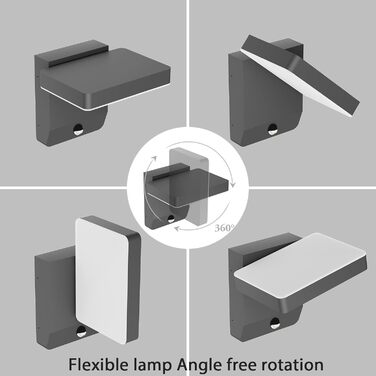 360°

Flexible lamp Angle free rotation