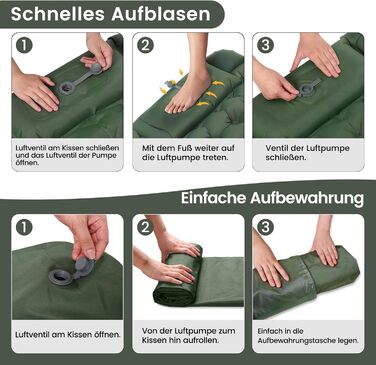 Schnelles Aufblasen

1

Luftventil am Kissen schließen und das Luftventil der Pumpe öffnen.

2

Mit dem Fuß weiter auf die Luftpumpe treten.

3

Ventil der Luftpumpe schließen.

Einfache Aufbewahrung

1

Luftventil am Kissen öffnen.

2

Von der Luftpumpe zum Kissen hin aufrollen.

3

Einfach in die Aufbewahrungstasche legen.