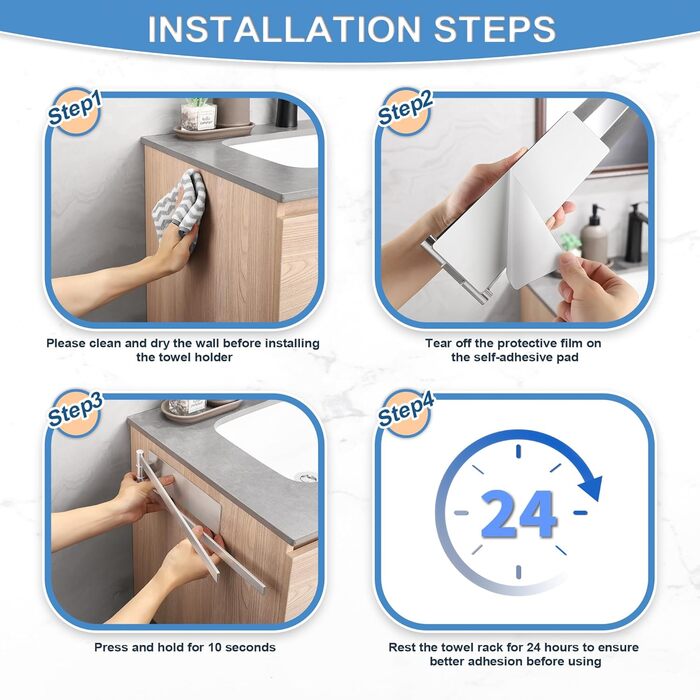 INSTALLATION STEPS

Step1

Please clean and dry the wall before installing the towel holder

Step2

Tear off the protective film on the self-adhesive pad

Step3

Press and hold for 10 seconds

Step4

24

Rest the towel rack for 24 hours to ensure better adhesion before using