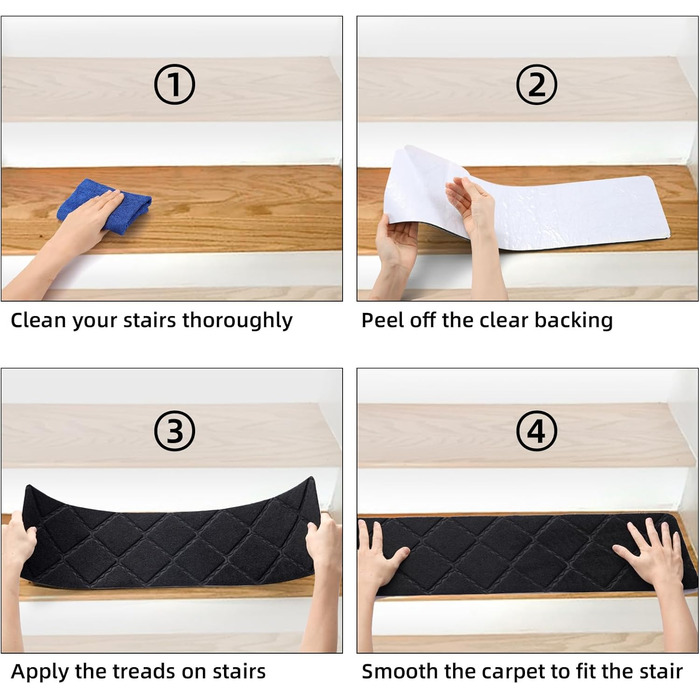 ①

Clean your stairs thoroughly

②

Peel off the clear backing

③

Apply the treads on stairs

④

Smooth the carpet to fit the stair