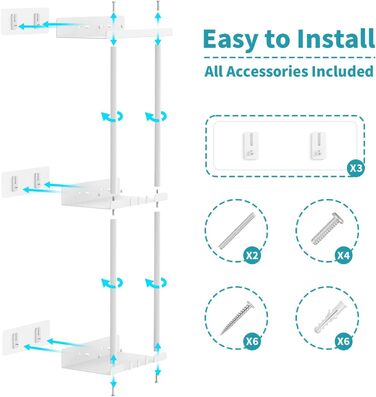 Easy to Install

All Accessories Included

X3

X2

X4

X6

X6