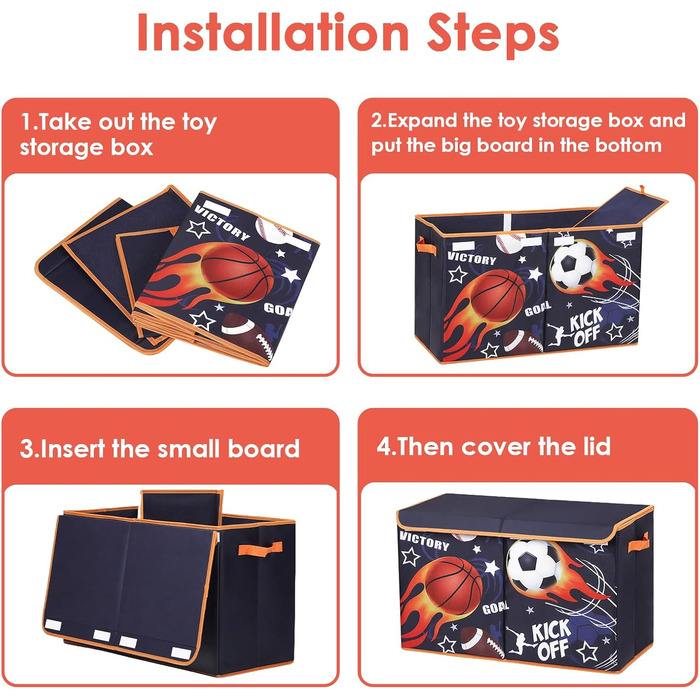 Installation Steps

1.Take out the toy storage box

VICTORY

GOA

2.Expand the toy storage box and put the big board in the bottom

VICTORY

GOAL

KICK OFF

3.Insert the small board

4.Then cover the lid

VICTORY

GOAL

KICK OFF