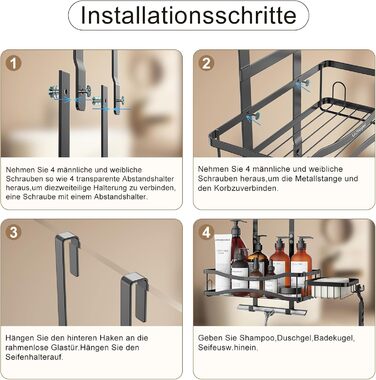 Installationsschritte

1

Nehmen Sie 4 männliche und weibliche Schrauben so wie 4 transparente Abstandshalter heraus,um diezweiteilige Halterung zu verbinden, eine Schraube mit einem Abstandshalter.

2

Nehmen Sie 4 männliche und weibliche Schrauben heraus,um die Metallstange und den Korbzuverbinden.

3

Hängen Sie den hinteren Haken an die rahmenlose Glastür.Hängen Sie den Seifenhalterauf.

4

Geben Sie Shampoo,Duschgel,Badekugel, Seifeusw.hinein.