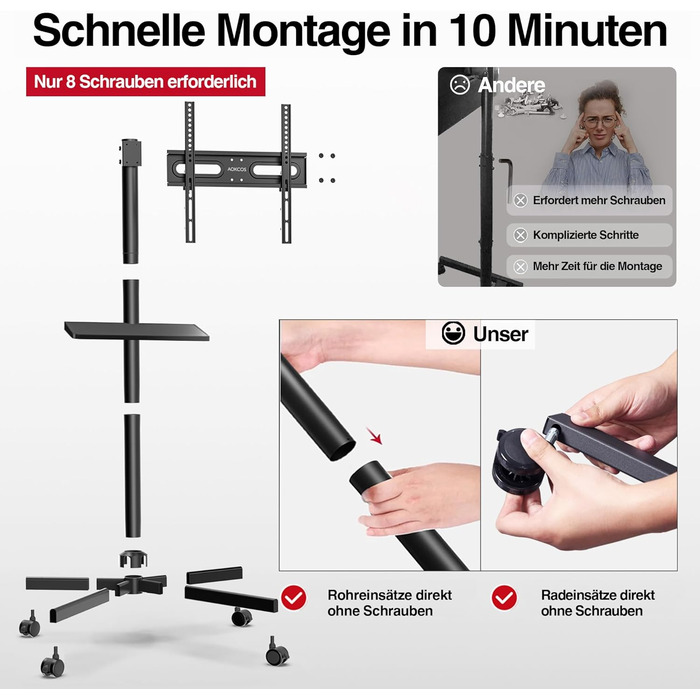 Schnelle Montage in 10 Minuten

Nur 8 Schrauben erforderlich

AOKCOS

Andere

Erfordert mehr Schrauben

Komplizierte Schritte

Mehr Zeit für die Montage

Unser

Rohreinsätze direkt ohne Schrauben

Radeinsätze direkt ohne Schrauben