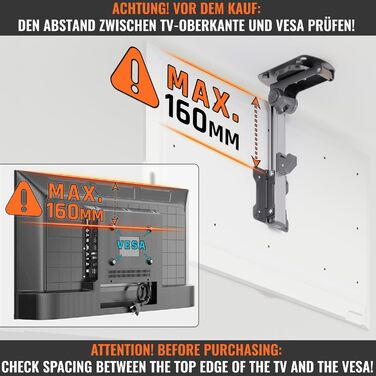 ACHTUNG! VOR DEM KAUF:
DEN ABSTAND ZWISCHEN TV-OBERKANTE UND VESA PRÜFEN!

MAX.
160MM

MAX.
160MM

VESA

ATTENTION! BEFORE PURCHASING:
CHECK SPACING BETWEEN THE TOP EDGE OF THE TV AND THE VESA!