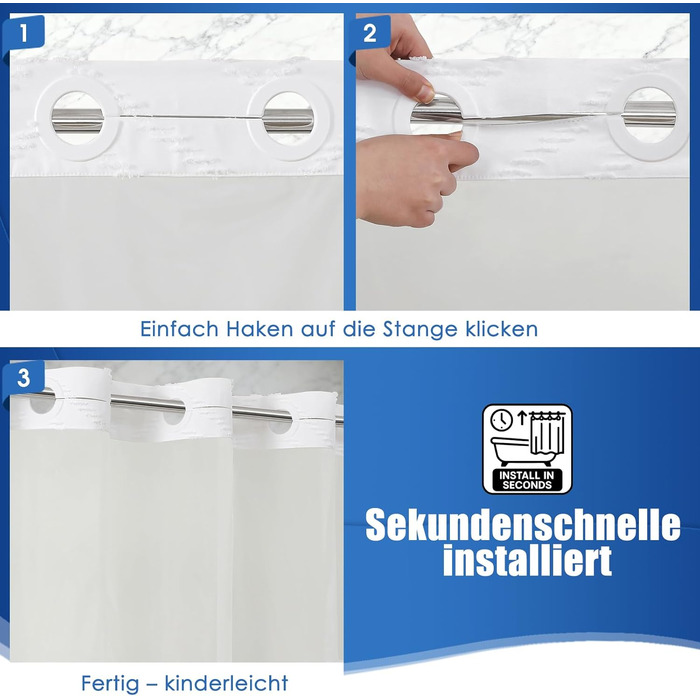 1

2

Einfach Haken auf die Stange klicken

3

INSTALL IN SECONDS

Sekundenschnelle installiert

Fertig – kinderleicht