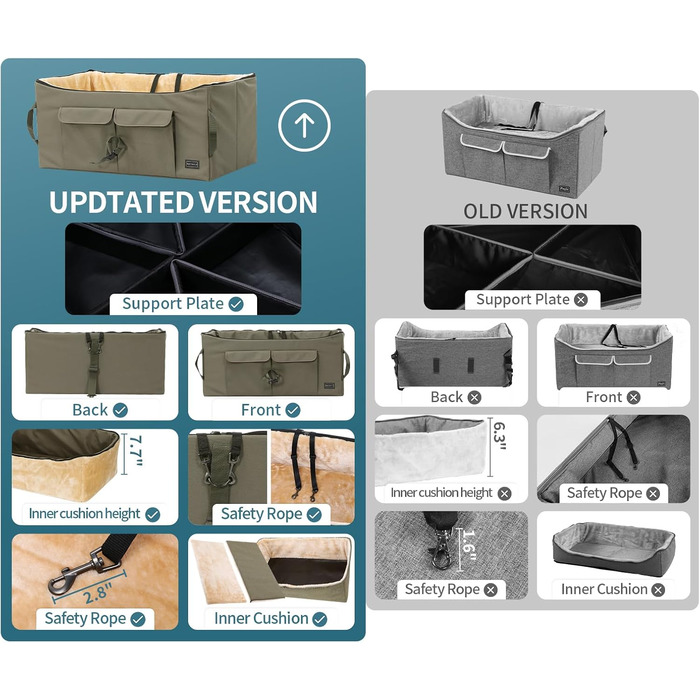 UPDTATED VERSION

Support Plate

Back

Front

7.7"

Inner cushion height

Safety Rope

2.8"

Safety Rope

Inner Cushion

OLD VERSION

Support Plate

Back

Front

6.3"

Inner cushion height

Safety Rope

1.6"

Safety Rope

Inner Cushion