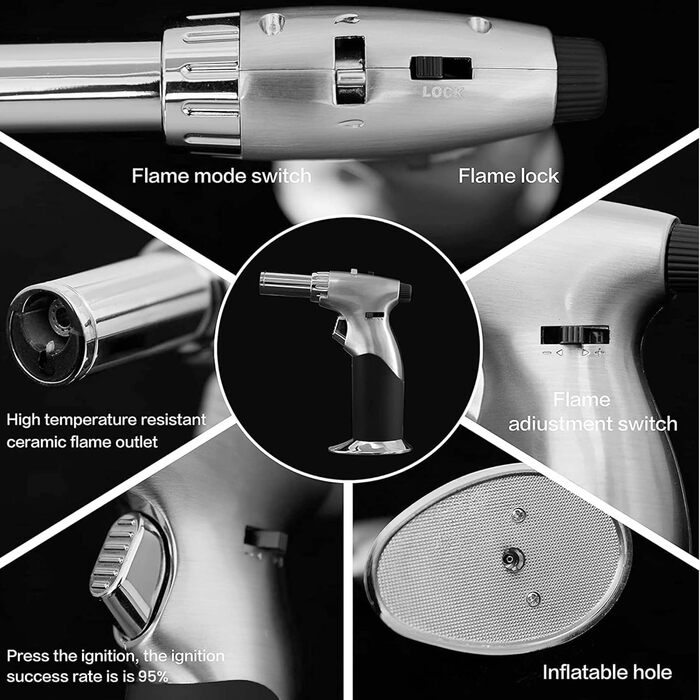 LOCK

Flame mode switch

Flame lock

High temperature resistant ceramic flame outlet

Flame adiustment switch

Press the ignition, the ignition success rate is is 95%

Inflatable hole