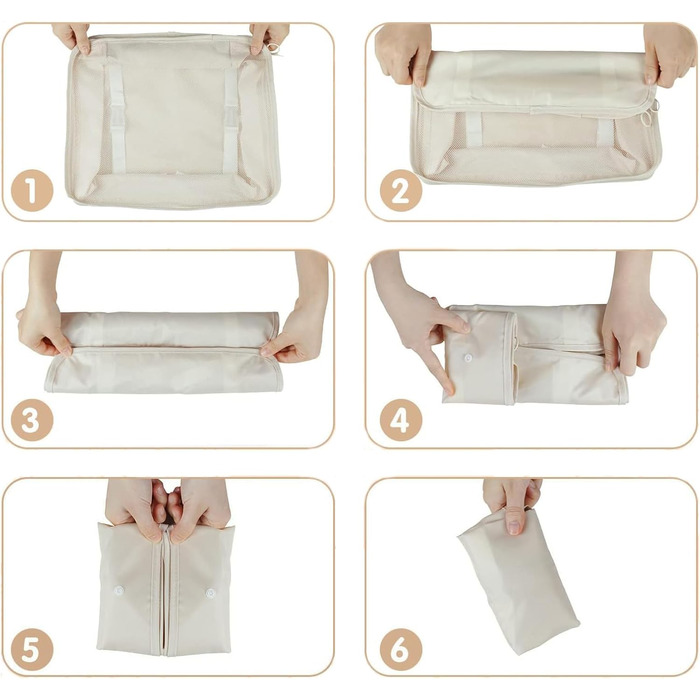 1

2

3

4

5

6