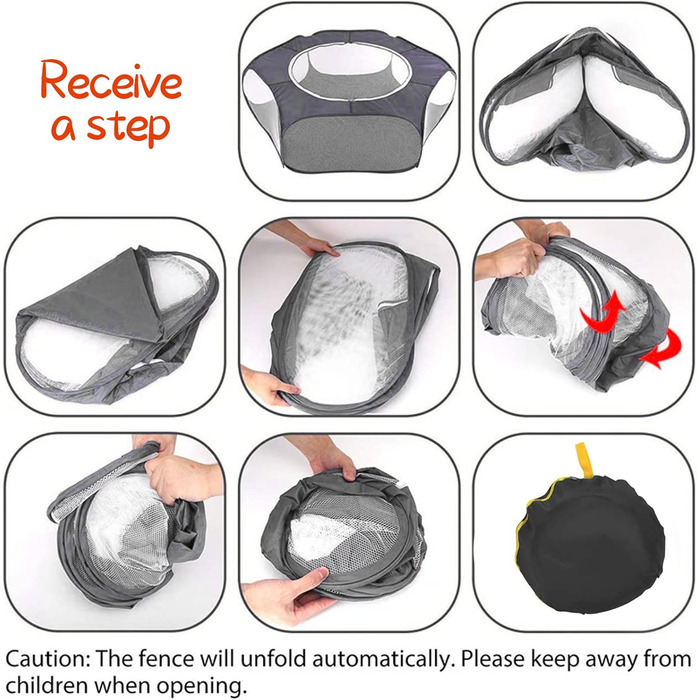 Receive a step

Caution: The fence will unfold automatically. Please keep away from children when opening.