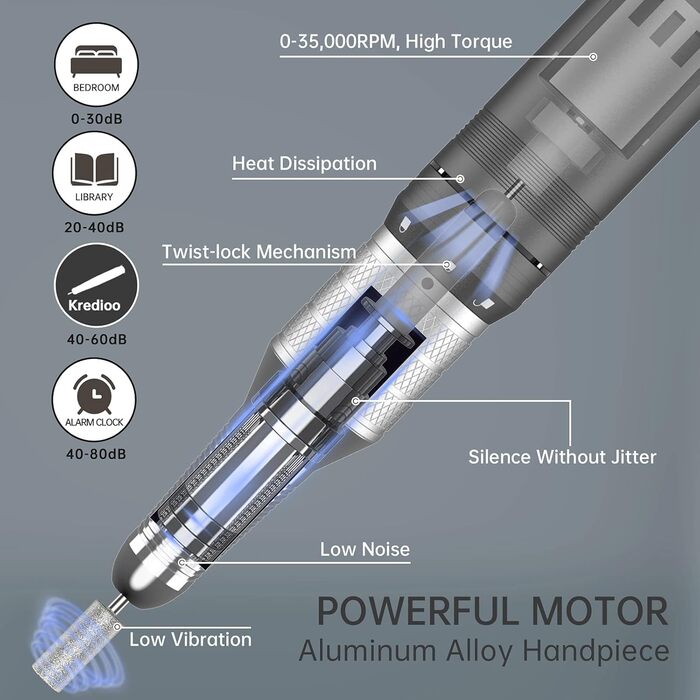 BEDROOM
0-30dB

LIBRARY
20-40dB

Kredioo
40-60dB

ALARM CLOCK
40-80dB

0-35,000RPM, High Torque

Heat Dissipation

Twist-lock Mechanism

Silence Without Jitter

Low Noise

Low Vibration

POWERFUL MOTOR
Aluminum Alloy Handpiece