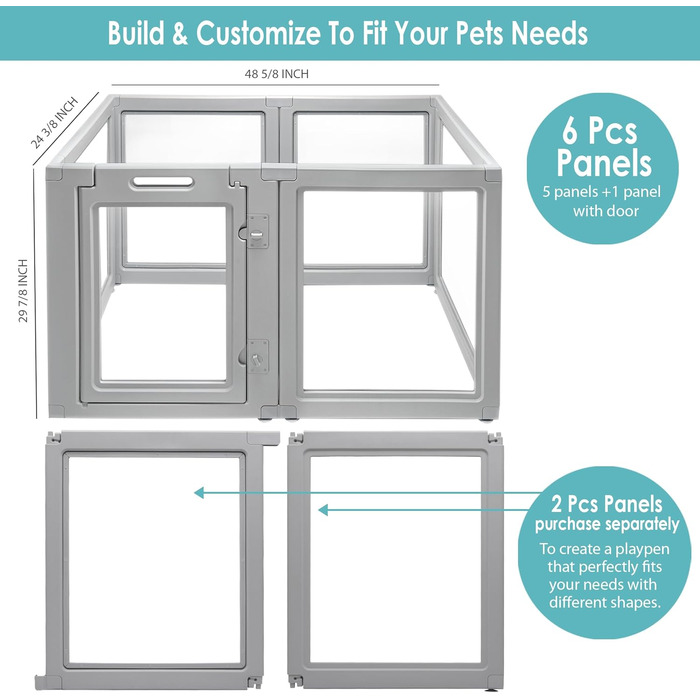 Build & Customize To Fit Your Pets Needs

48 5/8 INCH

24 3/8 INCH

29 7/8 INCH

6 Pcs Panels
5 panels +1 panel with door

2 Pcs Panels
purchase separately
To create a playpen that perfectly fits your needs with different shapes.