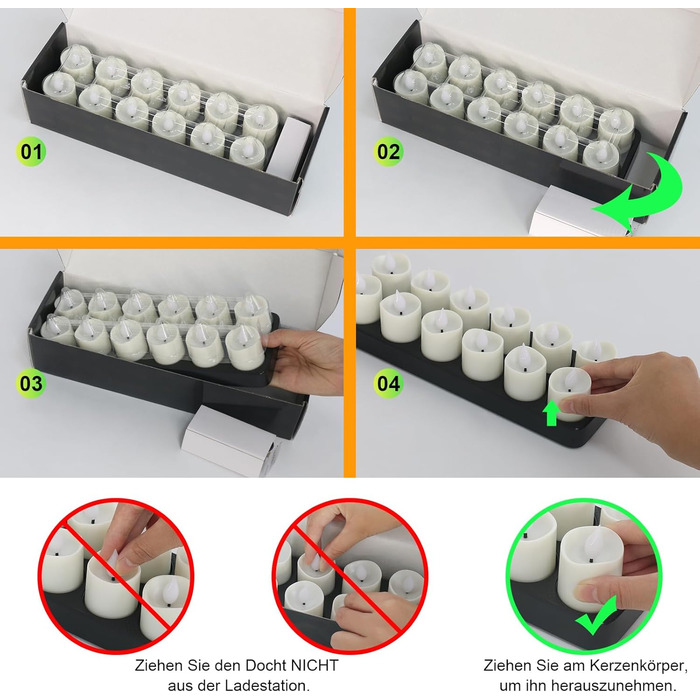 01

02

03

04

Ziehen Sie den Docht NICHT aus der Ladestation.

Ziehen Sie am Kerzenkörper, um ihn herauszunehmen.