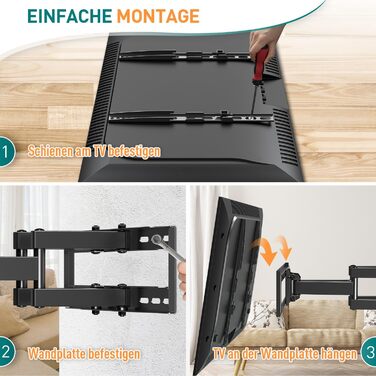 EINFACHE MONTAGE

1 Schienen am TV befestigen

2 Wandplatte befestigen

TV an der Wandplatte hängen 3