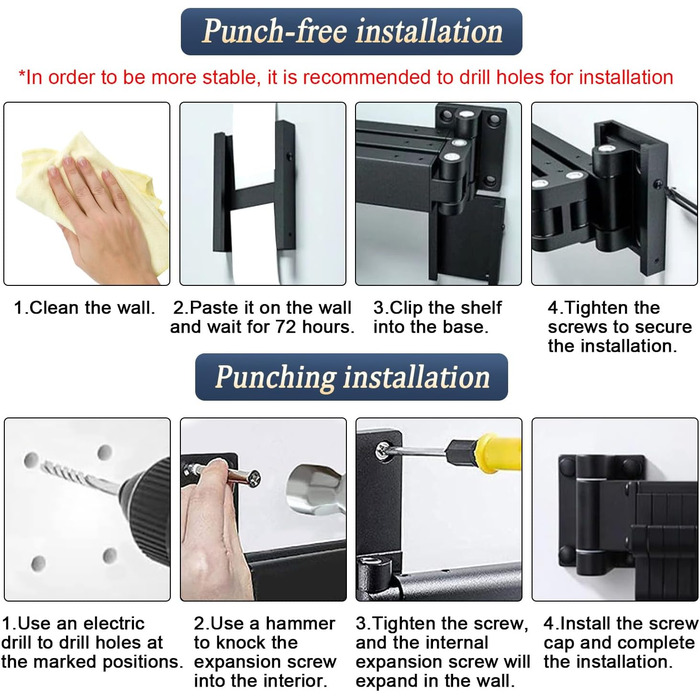 Punch-free installation

*In order to be more stable, it is recommended to drill holes for installation

1.Clean the wall.

2.Paste it on the wall and wait for 72 hours.

3.Clip the shelf into the base.

4.Tighten the screws to secure the installation.

Punching installation

1.Use an electric drill to drill holes at the marked positions.

2.Use a hammer to knock the expansion screw into the interior.

3.Tighten the screw, and the internal expansion screw will expand in the wall.

4.Install the screw cap and complete the installation.