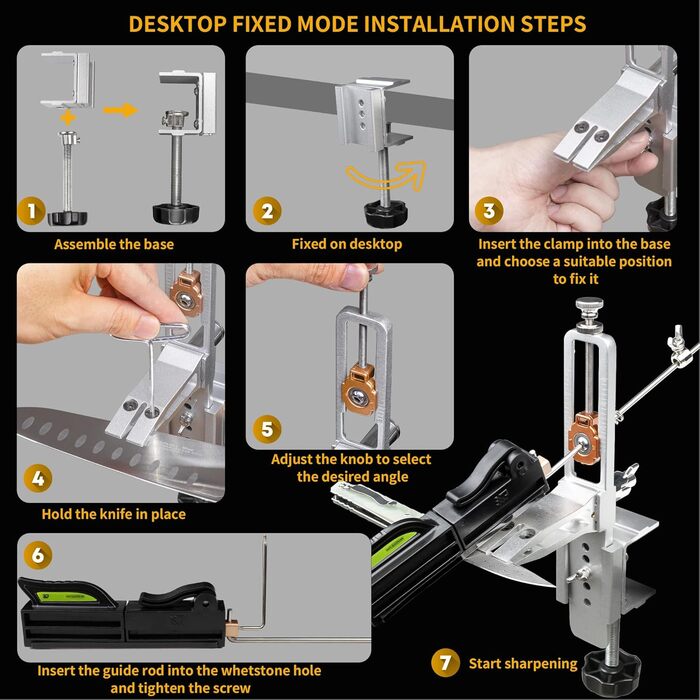 DESKTOP FIXED MODE INSTALLATION STEPS

1
Assemble the base

2
Fixed on desktop

3
Insert the clamp into the base and choose a suitable position to fix it

4
Hold the knife in place

5
Adjust the knob to select the desired angle

6
Insert the guide rod into the whetstone hole and tighten the screw

7
Start sharpening