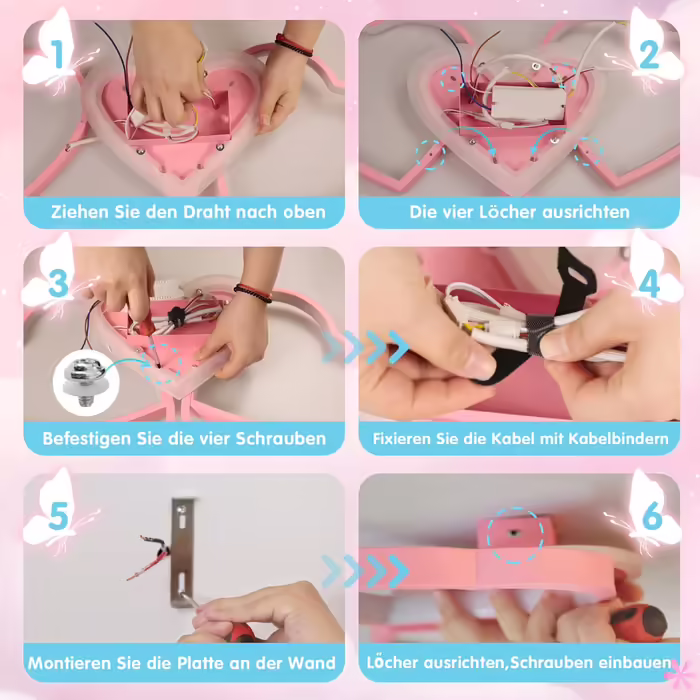 1

Ziehen Sie den Draht nach oben

2

Die vier Löcher ausrichten

3

Befestigen Sie die vier Schrauben

4

Fixieren Sie die Kabel mit Kabelbindern

5

Montieren Sie die Platte an der Wand

6

Löcher ausrichten,Schrauben einbauen