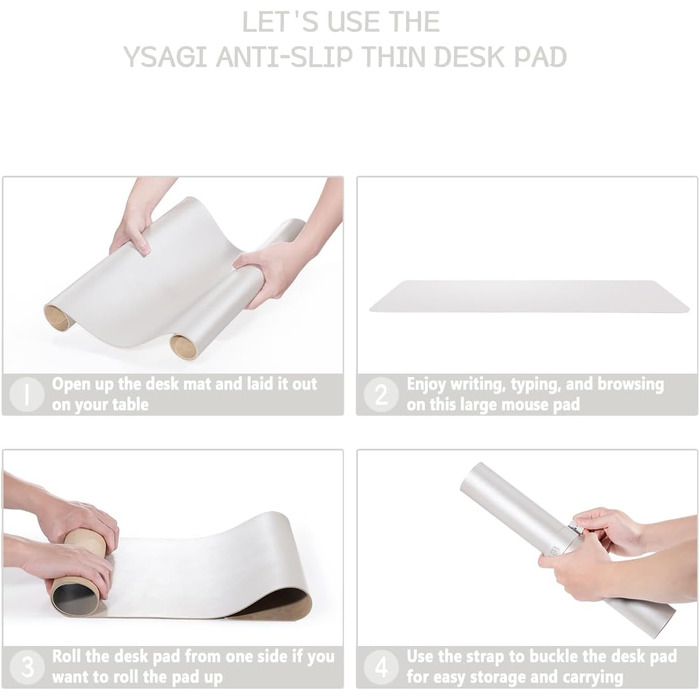 LET'S USE THE
YSAGI ANTI-SLIP THIN DESK PAD

1 Open up the desk mat and laid it out on your table

2 Enjoy writing, typing, and browsing on this large mouse pad

3 Roll the desk pad from one side if you want to roll the pad up

4 Use the strap to buckle the desk pad for easy storage and carrying